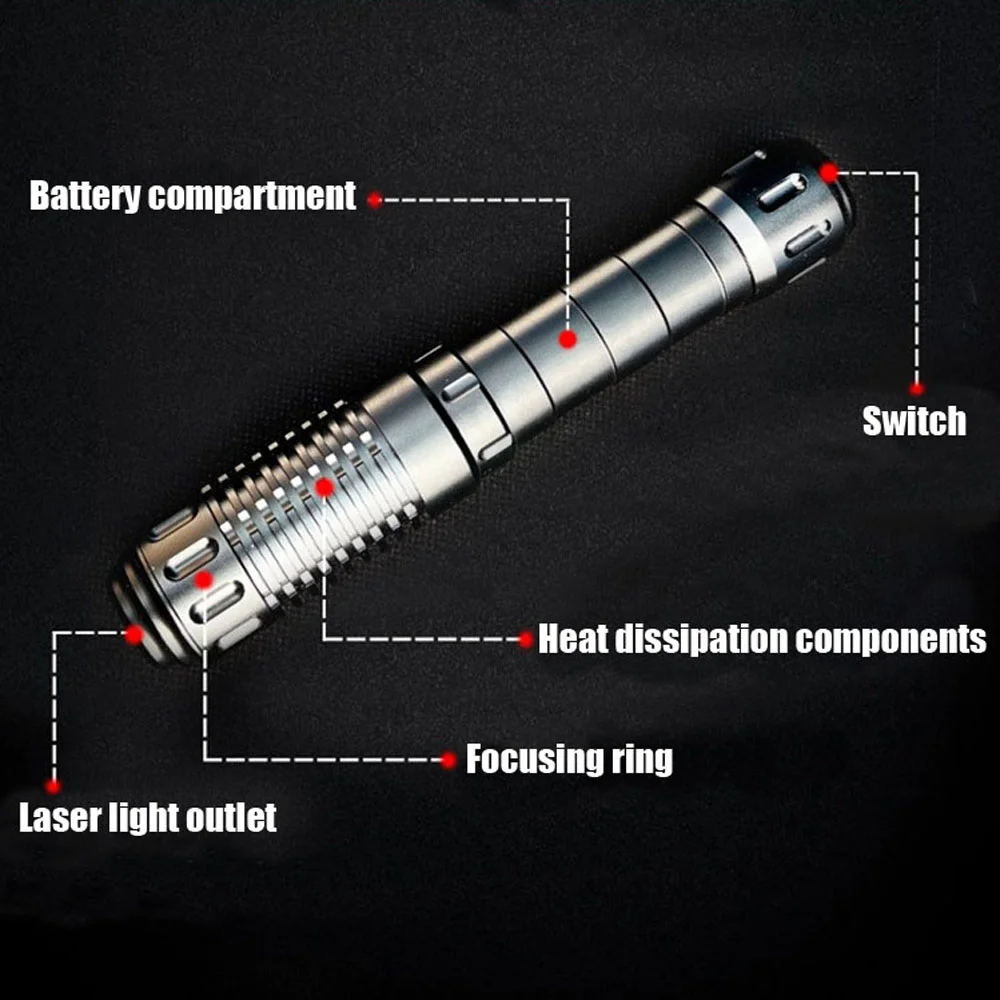 Battery compartment

Switch

Heat dissipation components

Focusing ring

Laser light outlet